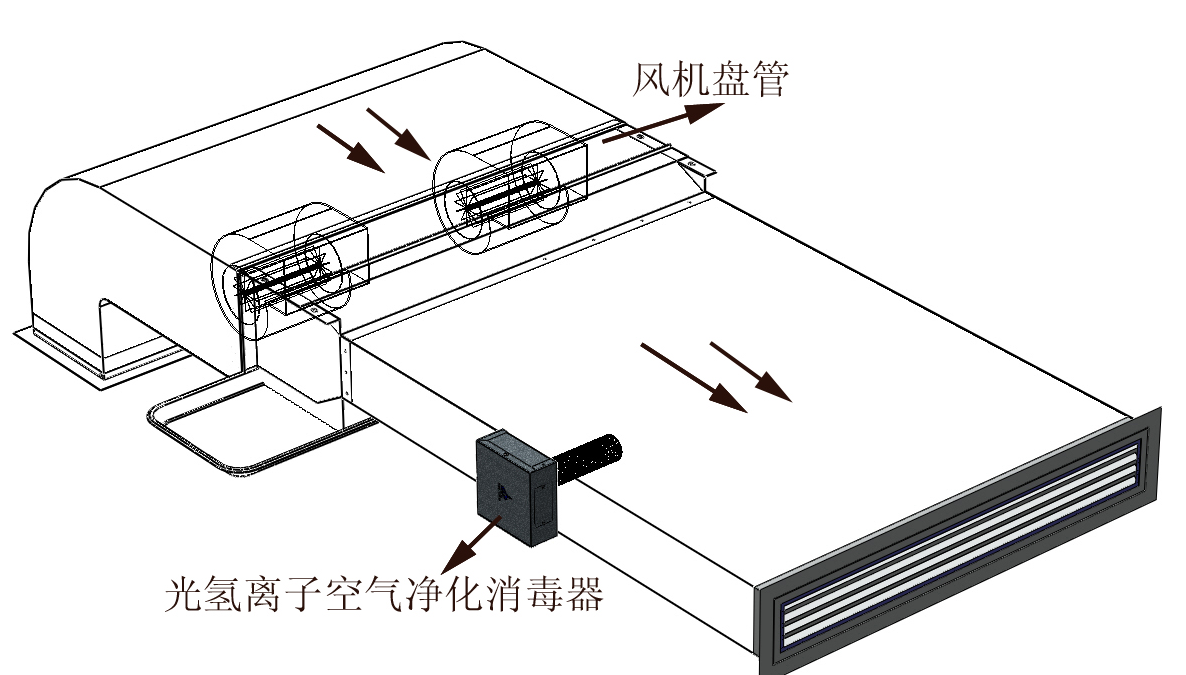 风机盘管

光氢离子空气净化消毒器